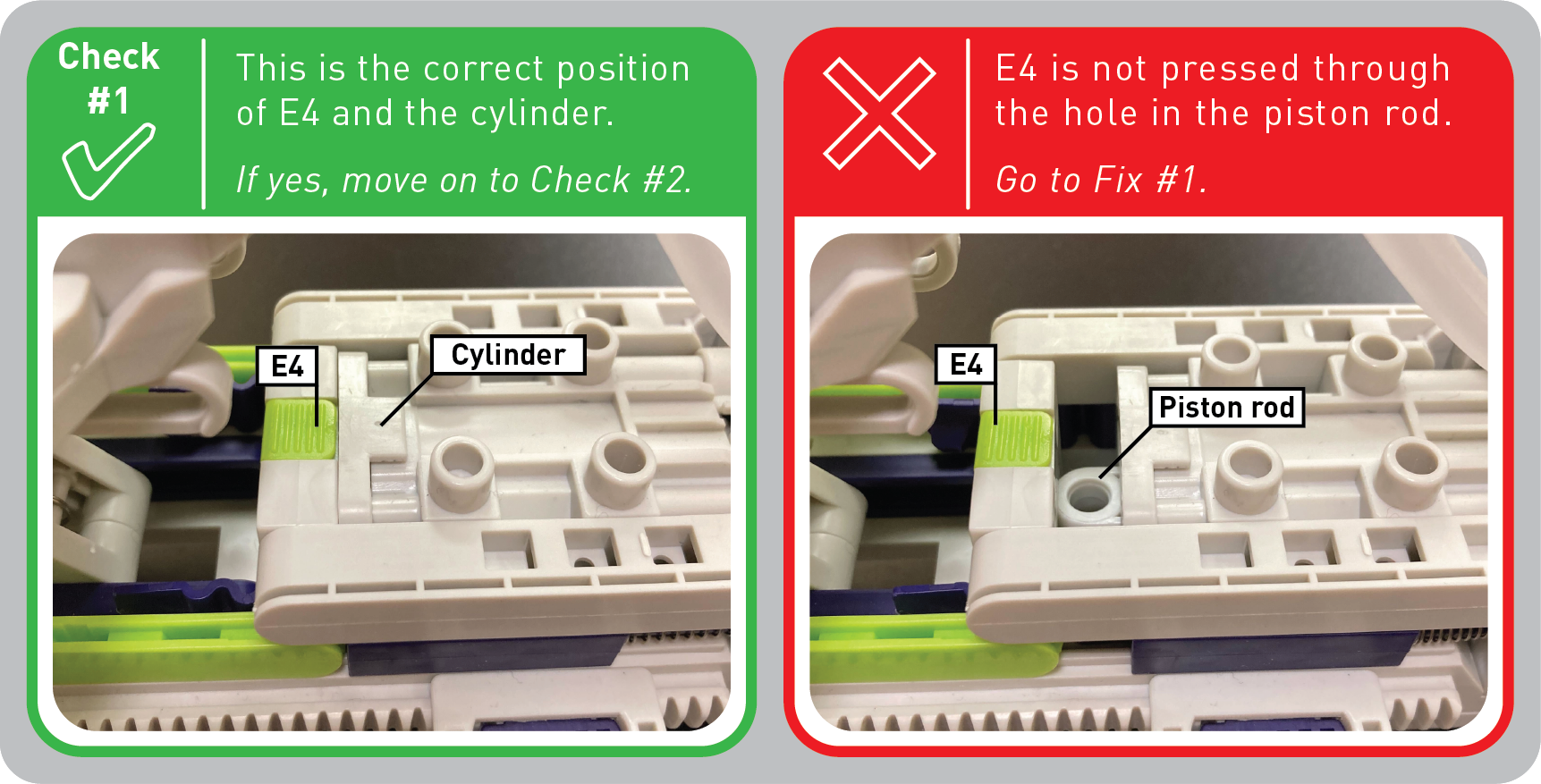 Check #1

This is the correct position of E4 and the cylinder.

If yes, move on to Check #2.

E4

Cylinder

E4 is not pressed through the hole in the piston rod.

Go to Fix #1.

E4

Piston rod