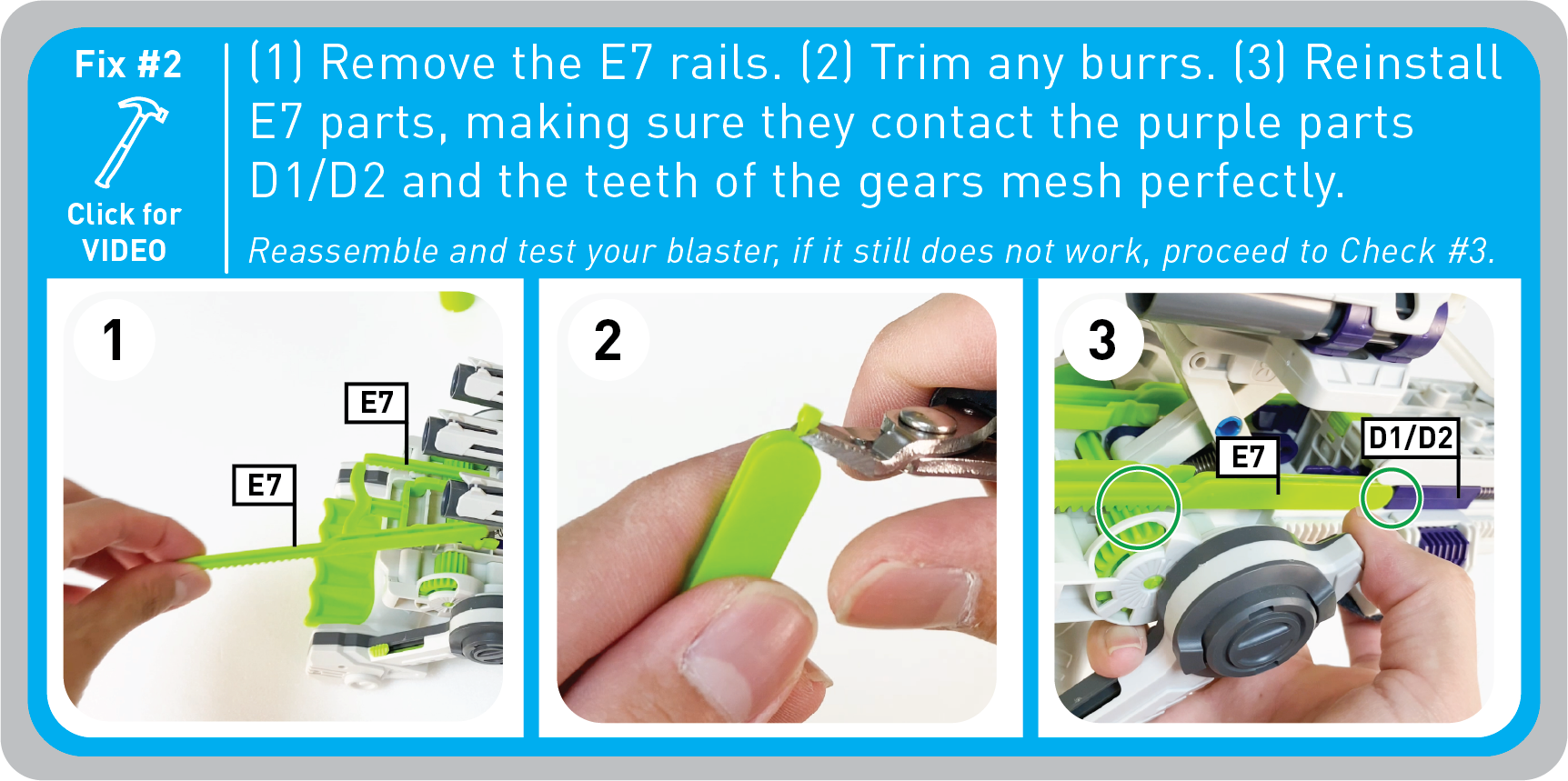 Fix #2

Click for VIDEO

(1) Remove the E7 rails. (2) Trim any burrs. (3) Reinstall E7 parts, making sure they contact the purple parts D1/D2 and the teeth of the gears mesh perfectly.

Reassemble and test your blaster, if it still does not work, proceed to Check #3.

1

E7

E7

2

3

E7

D1/D2